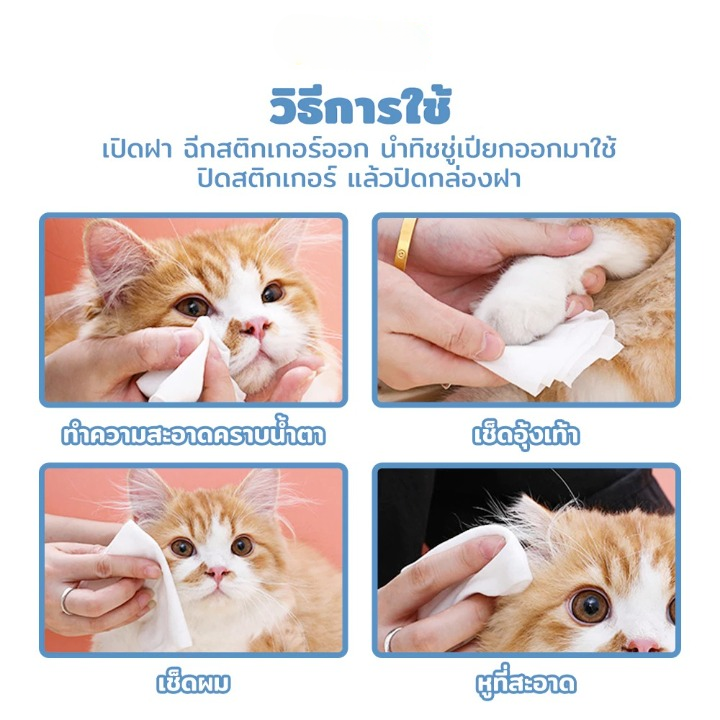 วิธีการใช้
เปิดฝา ฉีกสติกเกอร์ออก นำทิชชู่เปียกออกมาใช้
ปิดสติกเกอร์ แล้วปิดกล่องฝา

ทำความสะอาดคราบน้ำตา

เช็ดอุ้งเท้า

เช็ดผม

หูที่สะอาด